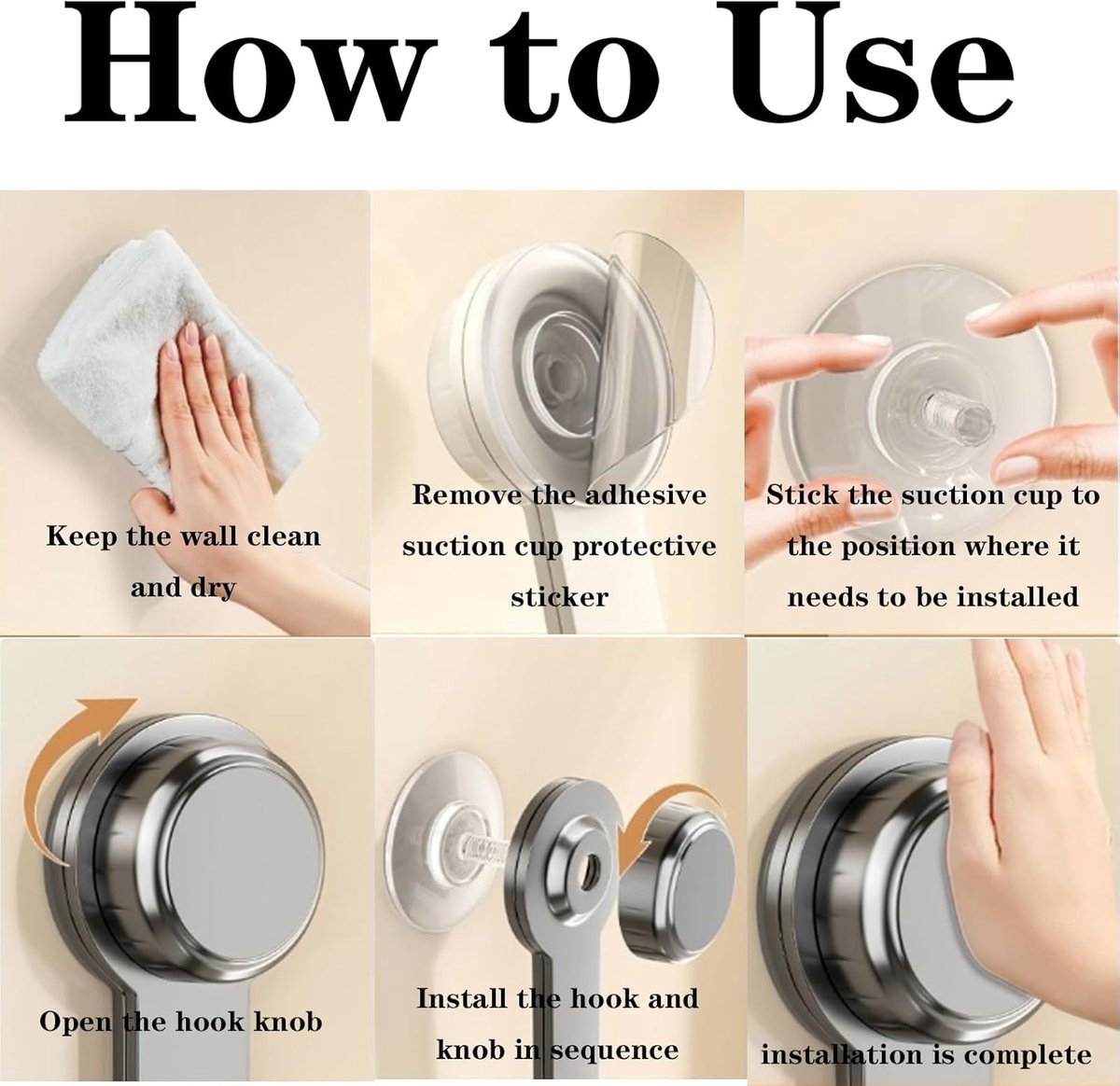 How to Use

Keep the wall clean and dry

Remove the adhesive suction cup protective sticker

Stick the suction cup to the position where it needs to be installed

Open the hook knob

Install the hook and knob in sequence

installation is complete