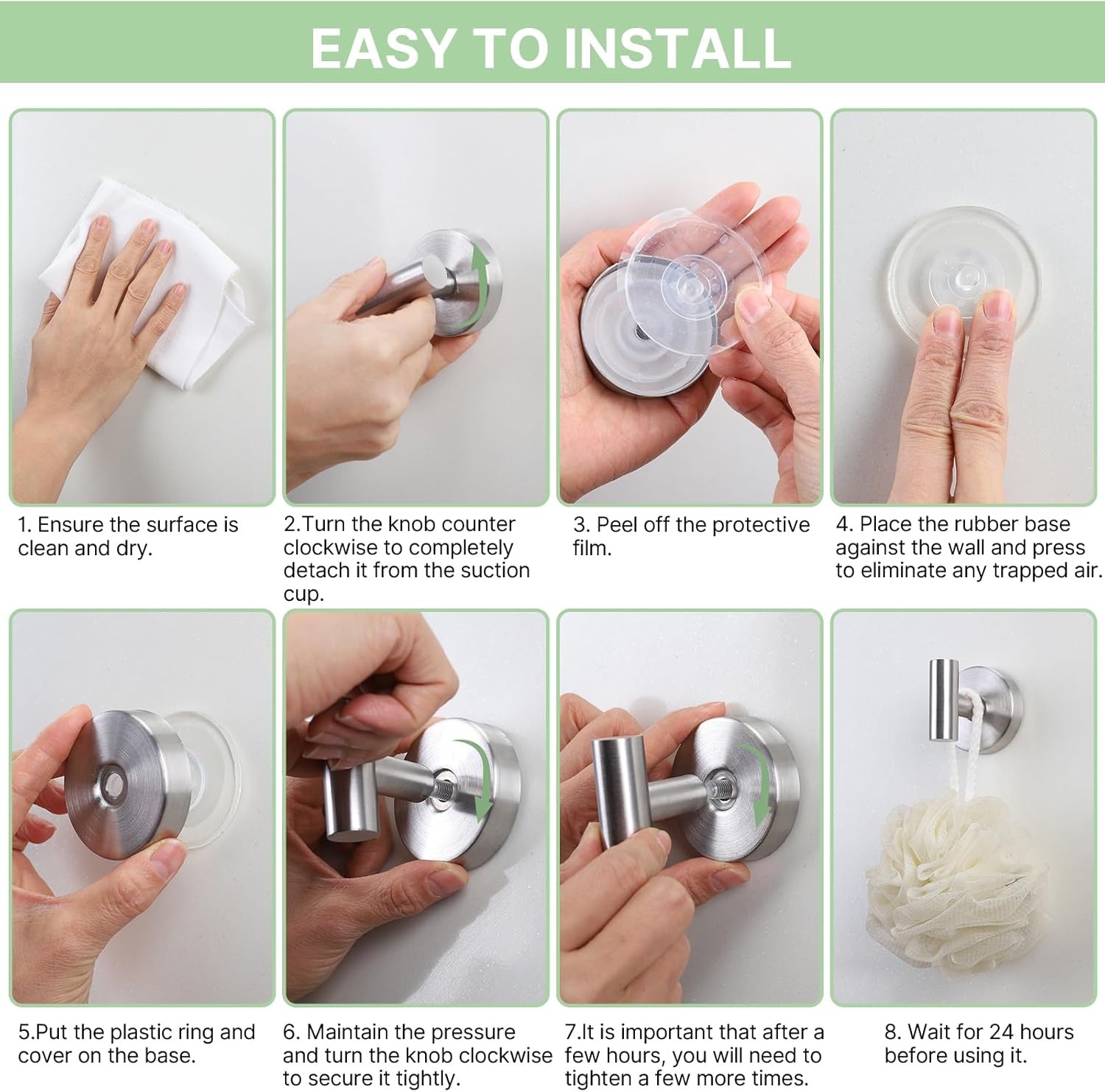 EASY TO INSTALL

1. Ensure the surface is clean and dry.

2.Turn the knob counter clockwise to completely detach it from the suction cup.

3. Peel off the protective film.

4. Place the rubber base against the wall and press to eliminate any trapped air.

5.Put the plastic ring and cover on the base.

6. Maintain the pressure and turn the knob clockwise to secure it tightly.

7.It is important that after a few hours, you will need to tighten a few more times.

8. Wait for 24 hours before using it.