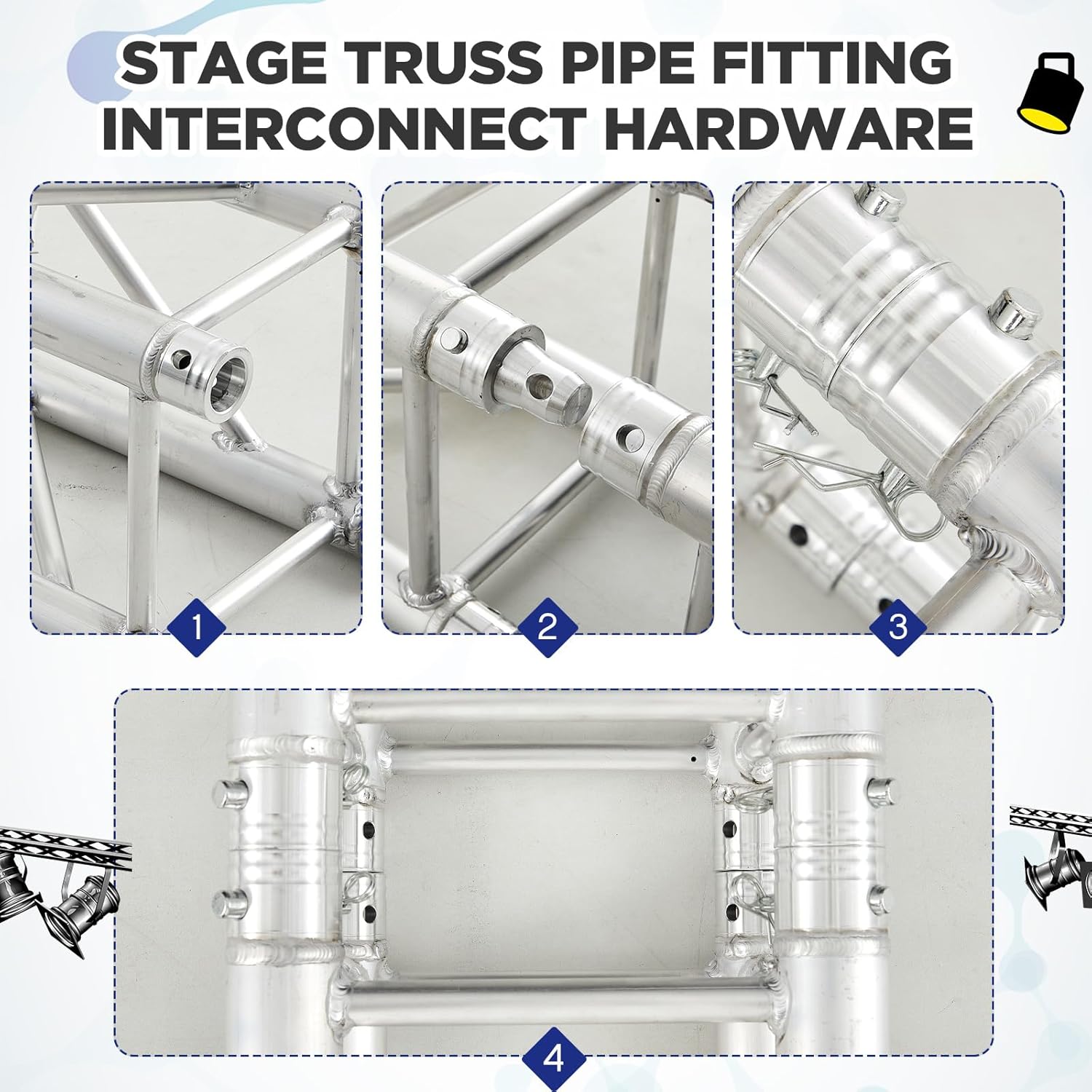 STAGE TRUSS PIPE FITTING INTERCONNECT HARDWARE

1

2

3

4