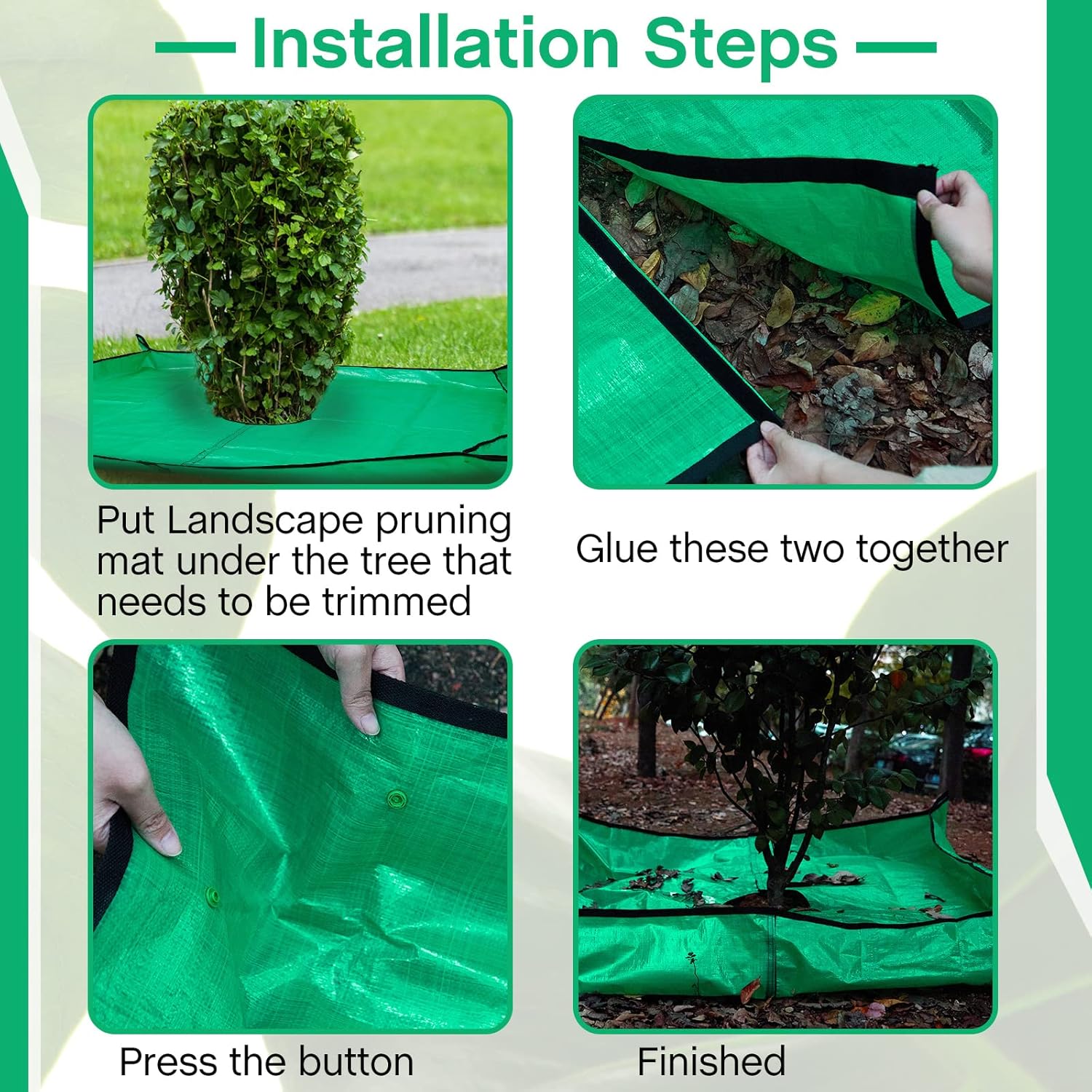 Installation Steps

Put Landscape pruning mat under the tree that needs to be trimmed

Glue these two together

Press the button

Finished