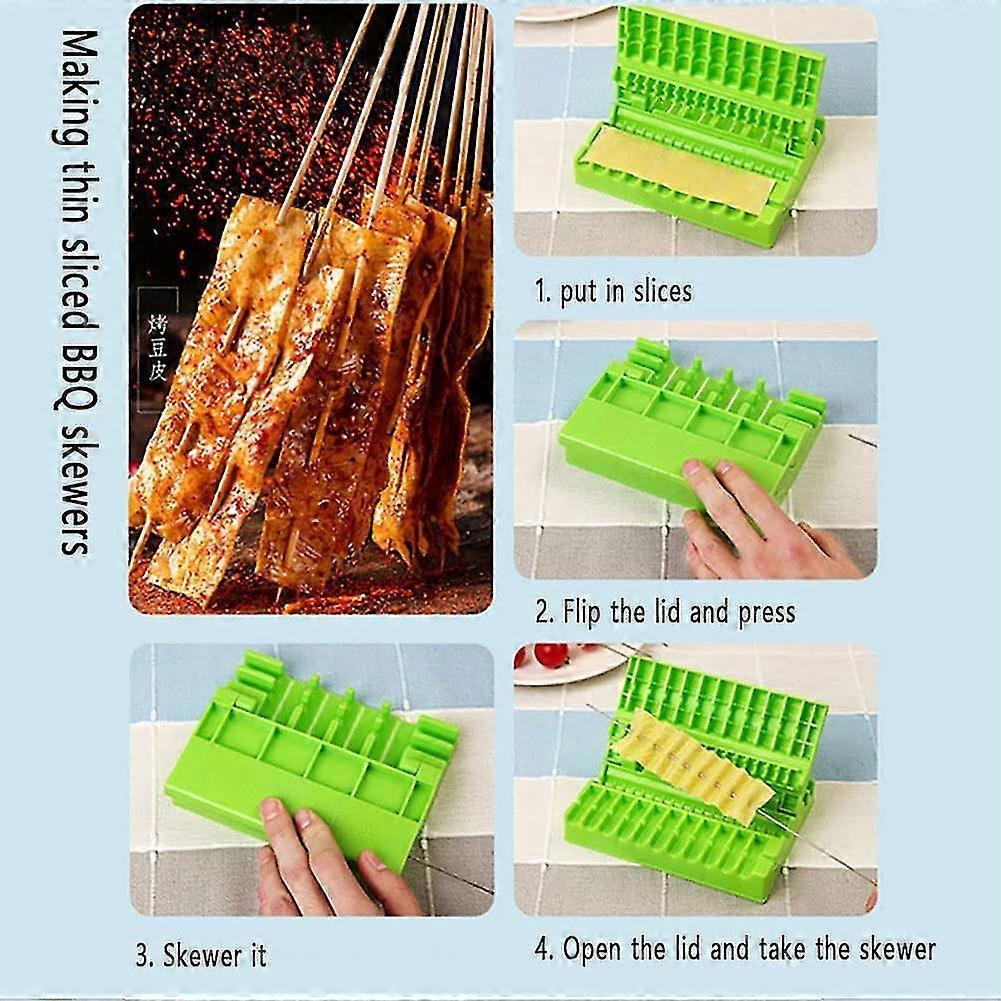 Making thin sliced BBQ skewers

烤豆皮

1. put in slices

2. Flip the lid and press

3. Skewer it

4. Open the lid and take the skewer