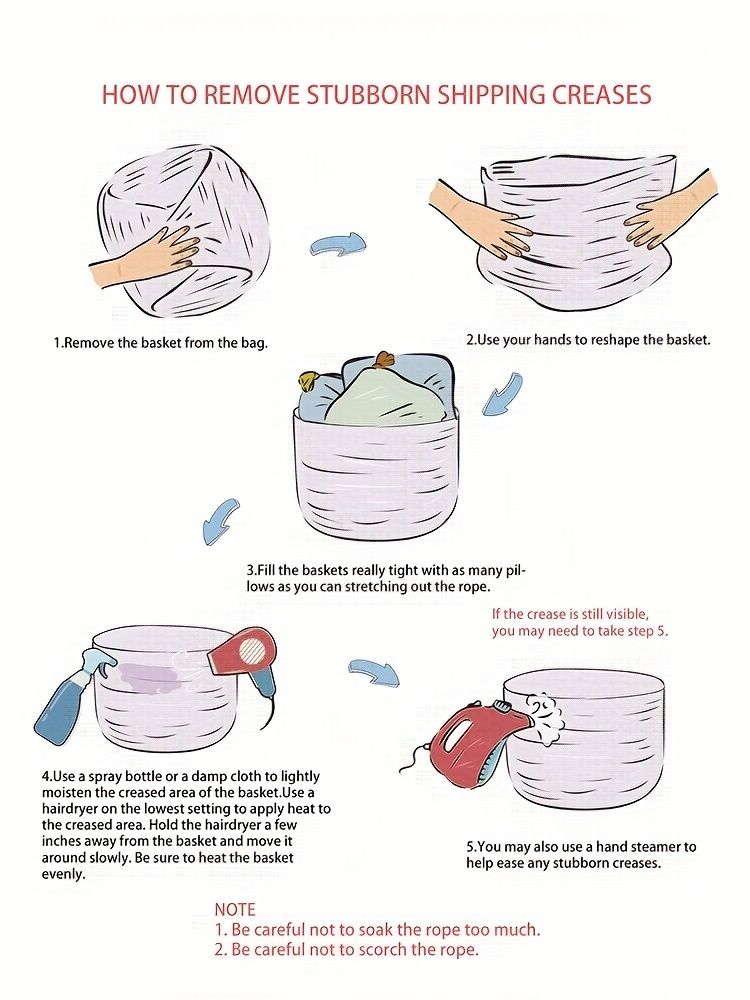 HOW TO REMOVE STUBBORN SHIPPING CREASES

1.Remove the basket from the bag.

2.Use your hands to reshape the basket.

3.Fill the baskets really tight with as many pillows as you can stretching out the rope.

If the crease is still visible, you may need to take step 5.

4.Use a spray bottle or a damp cloth to lightly moisten the creased area of the basket.Use a hairdryer on the lowest setting to apply heat to the creased area. Hold the hairdryer a few inches away from the basket and move it around slowly. Be sure to heat the basket evenly.

5.You may also use a hand steamer to help ease any stubborn creases.

NOTE
1. Be careful not to soak the rope too much.
2. Be careful not to scorch the rope.