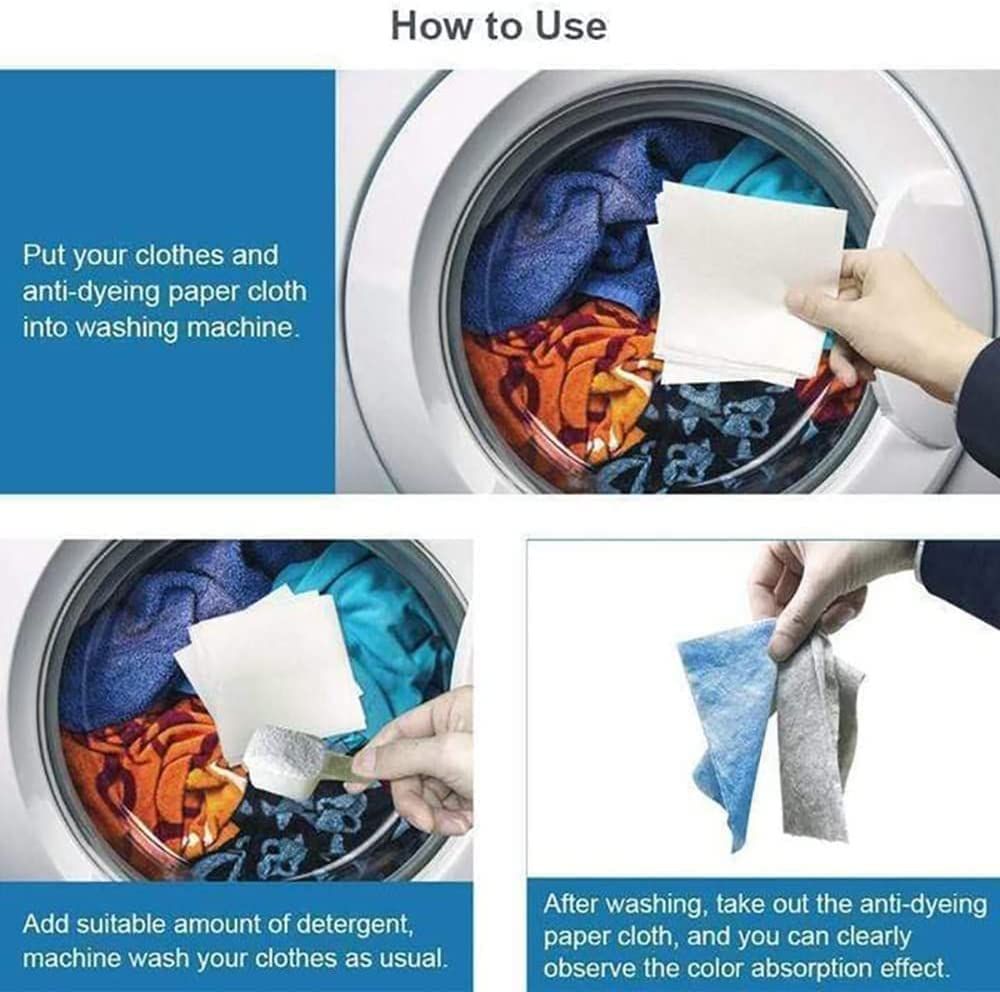 How to Use

Put your clothes and anti-dyeing paper cloth into washing machine.

Add suitable amount of detergent, machine wash your clothes as usual.

After washing, take out the anti-dyeing paper cloth, and you can clearly observe the color absorption effect.