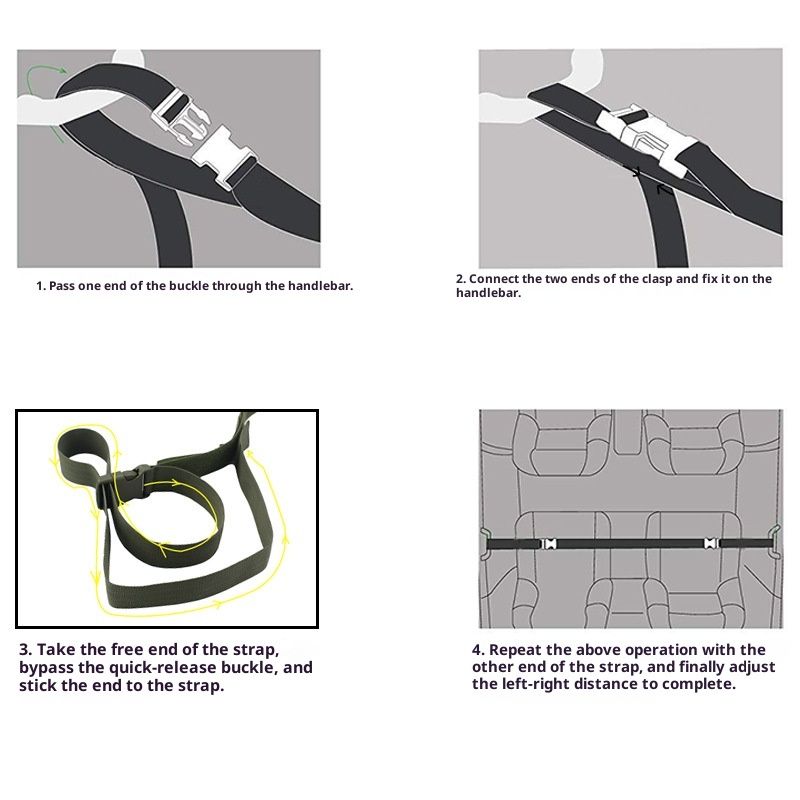 1. Pass one end of the buckle through the handlebar.

2. Connect the two ends of the clasp and fix it on the handlebar.

3. Take the free end of the strap, bypass the quick-release buckle, and stick the end to the strap.

4. Repeat the above operation with the other end of the strap, and finally adjust the left-right distance to complete.