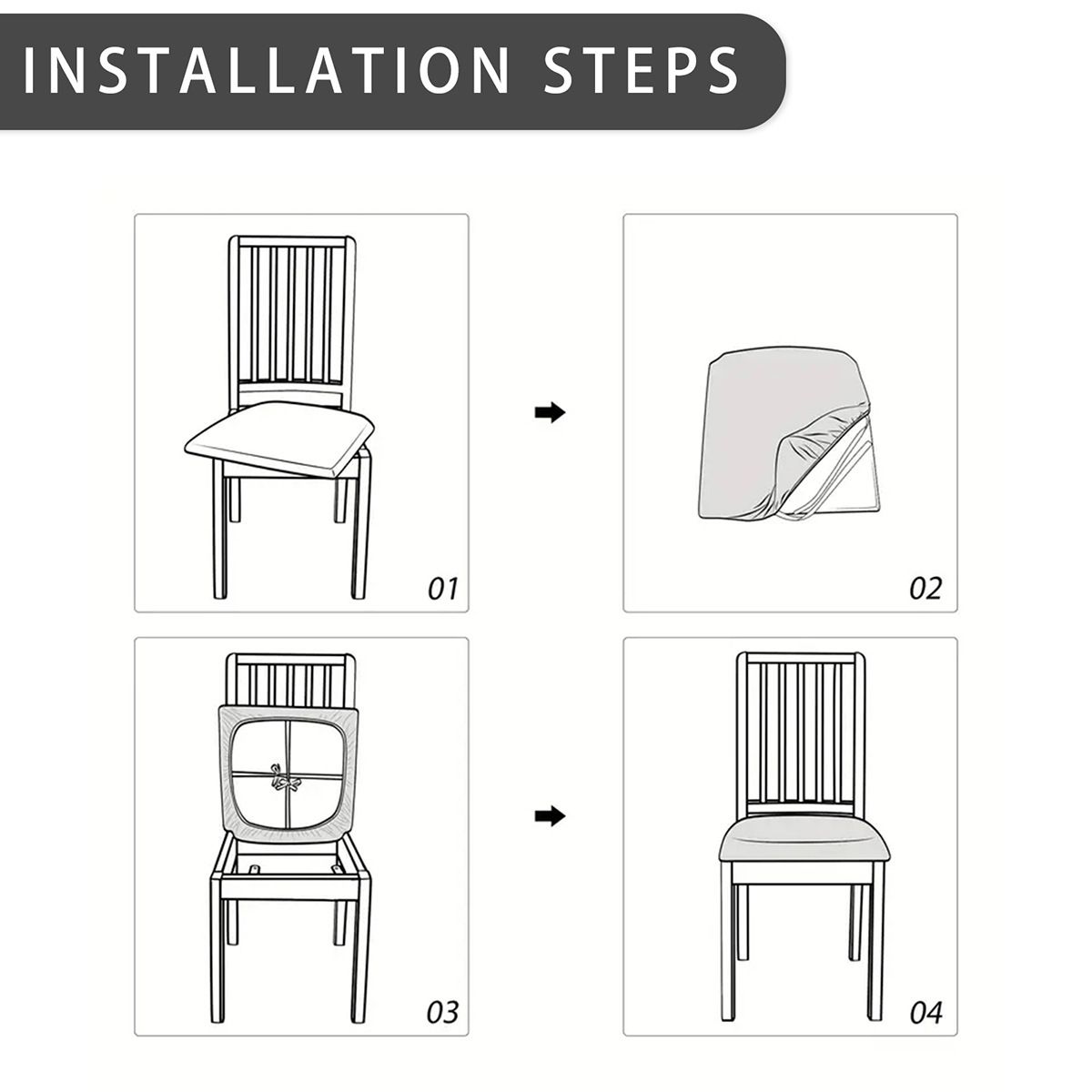 INSTALLATION STEPS

01

02

03

04