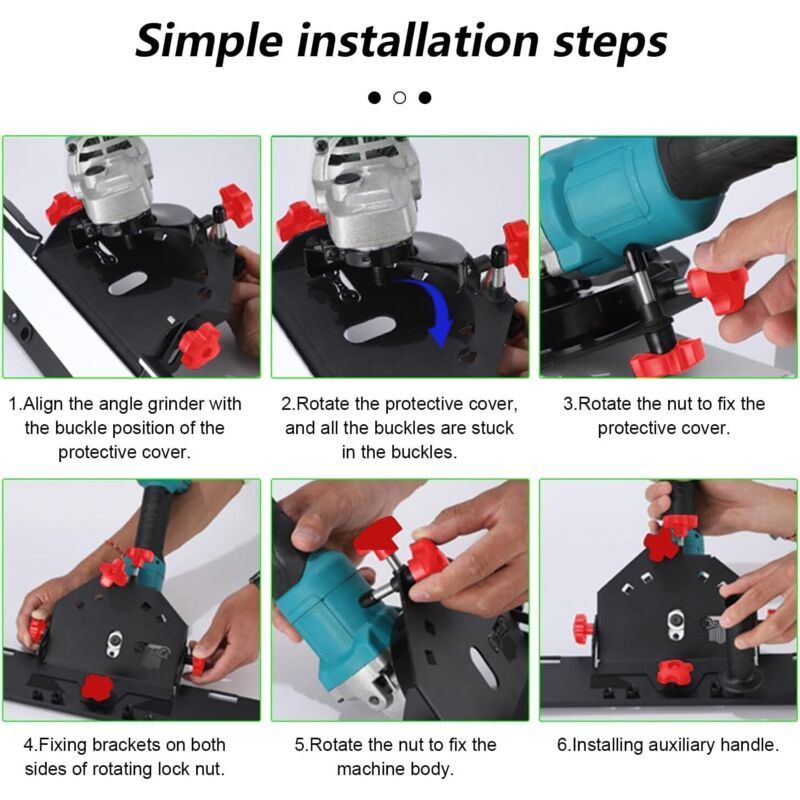 Simple installation steps

1.Align the angle grinder with the buckle position of the protective cover.

2.Rotate the protective cover, and all the buckles are stuck in the buckles.

3.Rotate the nut to fix the protective cover.

4.Fixing brackets on both sides of rotating lock nut.

5.Rotate the nut to fix the machine body.

6.Installing auxiliary handle.