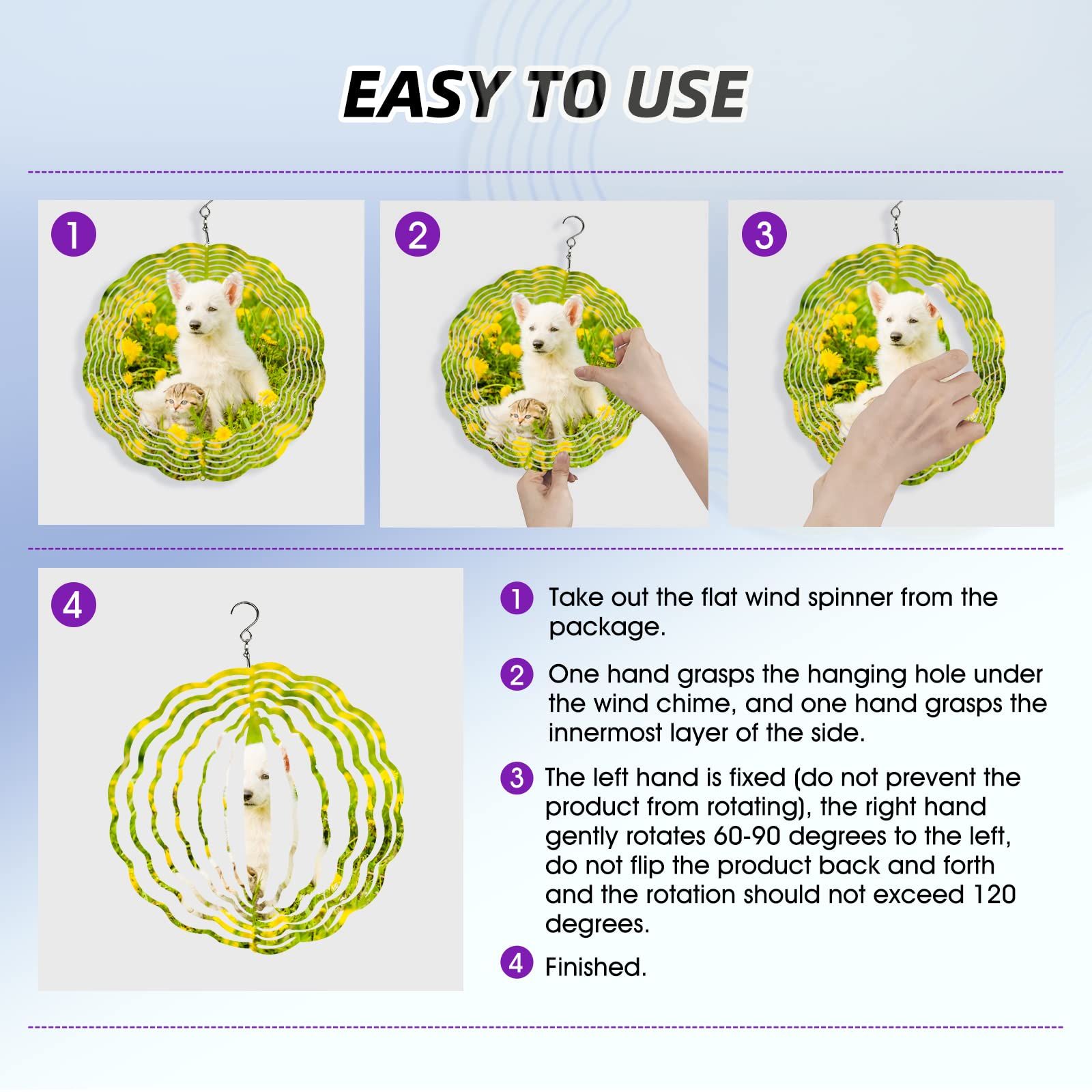 EASY TO USE

1

2

3

4

1 Take out the flat wind spinner from the package.

2 One hand grasps the hanging hole under the wind chime, and one hand grasps the innermost layer of the side.

3 The left hand is fixed (do not prevent the product from rotating), the right hand gently rotates 60-90 degrees to the left, do not flip the product back and forth and the rotation should not exceed 120 degrees.

4 Finished.