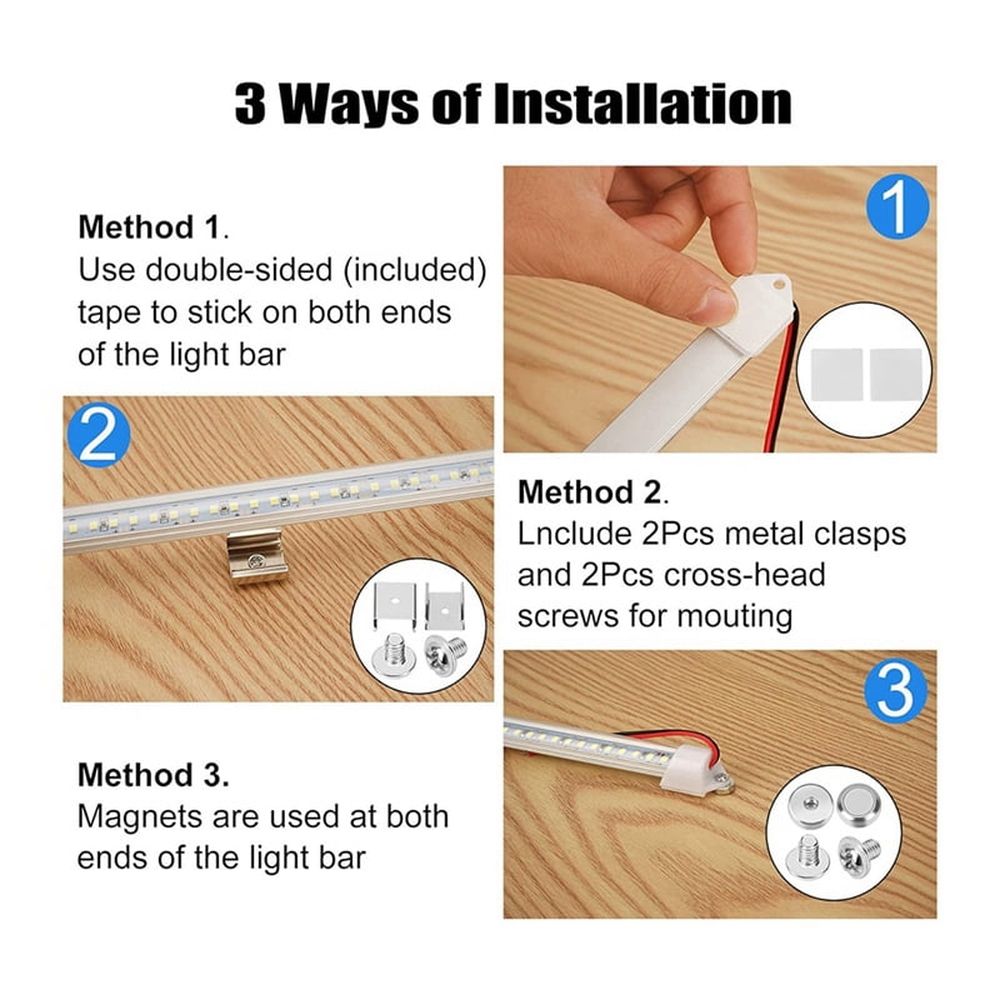 3 Ways of Installation

Method 1.
Use double-sided (included) tape to stick on both ends of the light bar

1

2

Method 2.
Lnclude 2Pcs metal clasps and 2Pcs cross-head screws for mouting

3

Method 3.
Magnets are used at both ends of the light bar