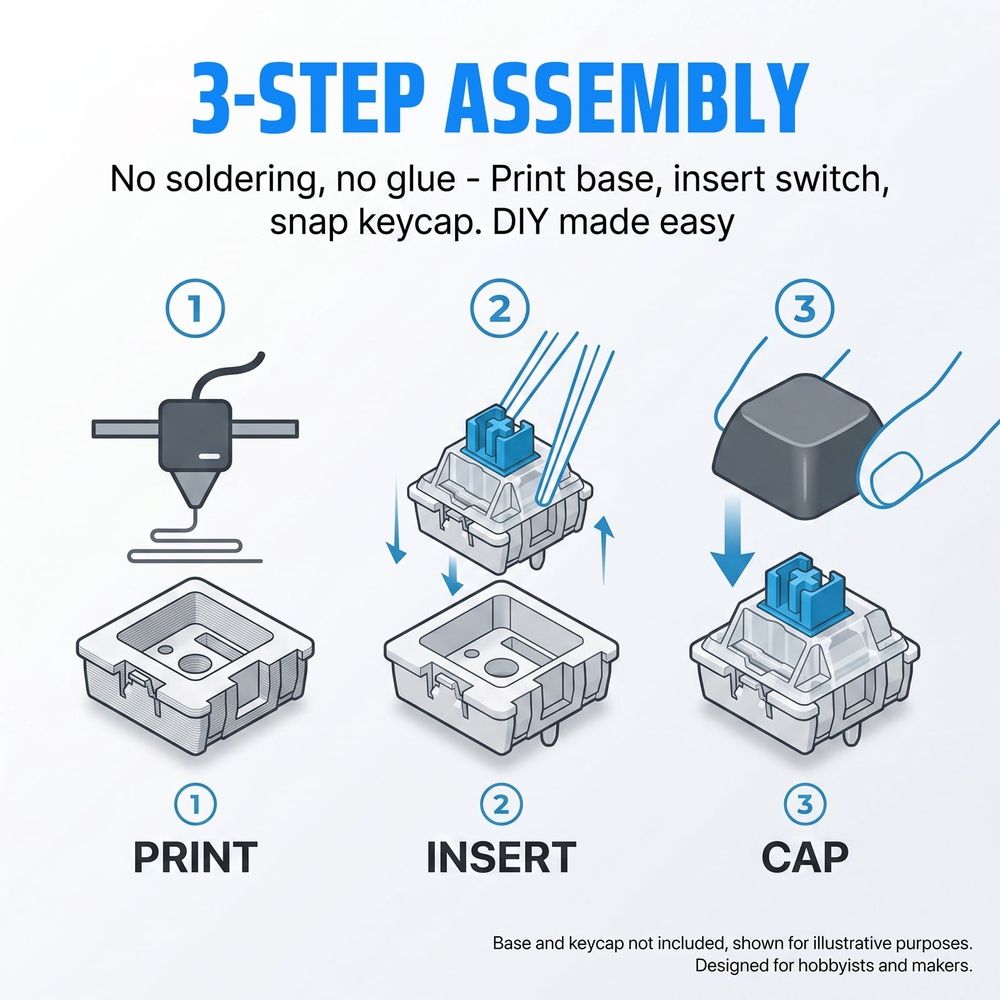 3-STEP ASSEMBLY

No soldering, no glue - Print base, insert switch, snap keycap. DIY made easy

1

2

3

1
PRINT

2
INSERT

3
CAP

Base and keycap not included, shown for illustrative purposes.
Designed for hobbyists and makers.