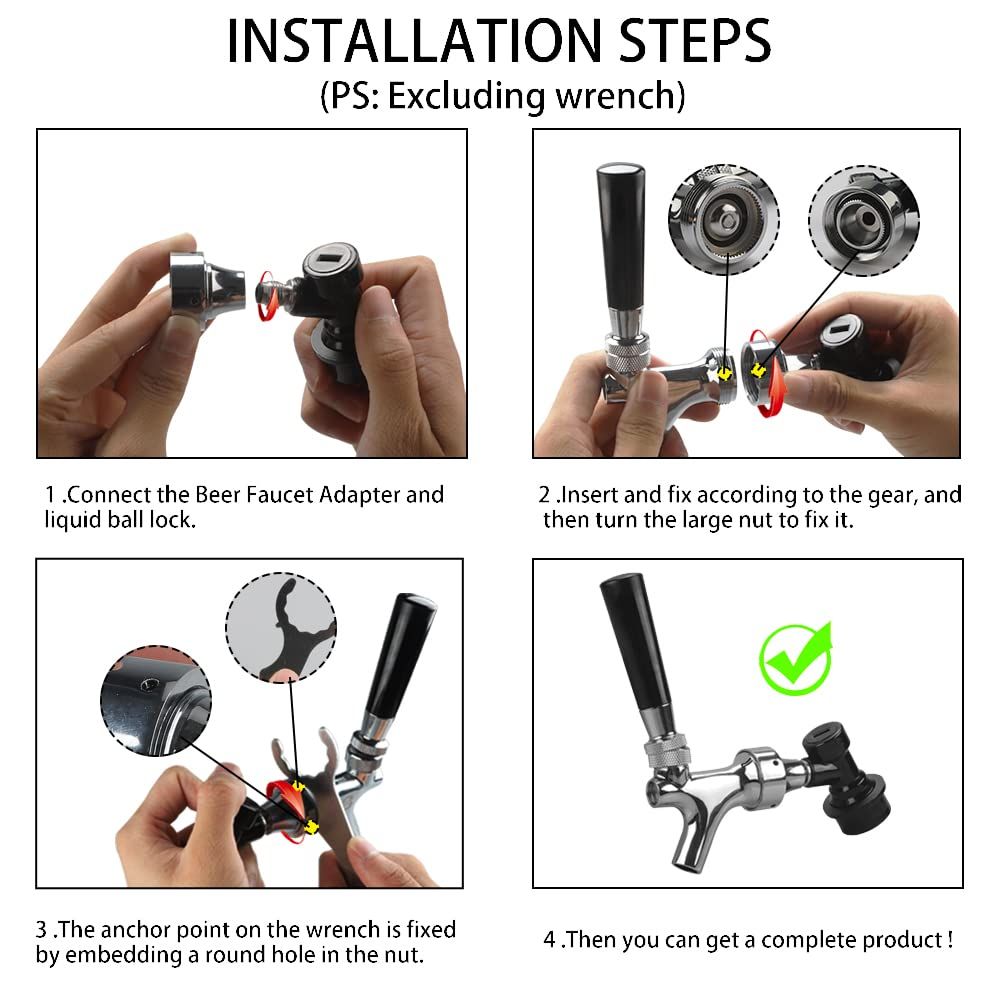 INSTALLATION STEPS
(PS: Excluding wrench)

1 .Connect the Beer Faucet Adapter and liquid ball lock.

2 .Insert and fix according to the gear, and then turn the large nut to fix it.

3 .The anchor point on the wrench is fixed by embedding a round hole in the nut.

4 .Then you can get a complete product !