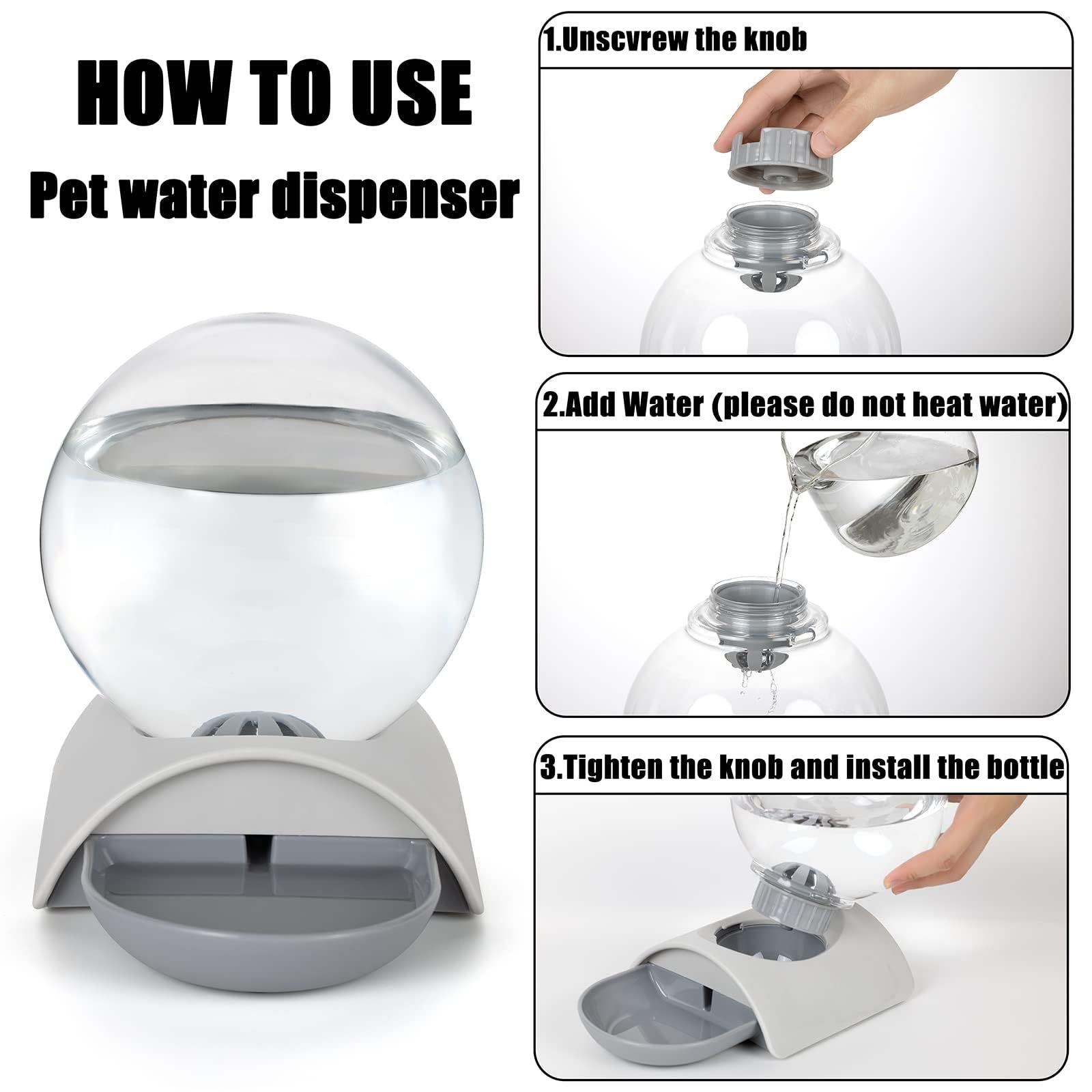 HOW TO USE
Pet water dispenser

1.Unscvrew the knob

2.Add Water (please do not heat water)

3.Tighten the knob and install the bottle